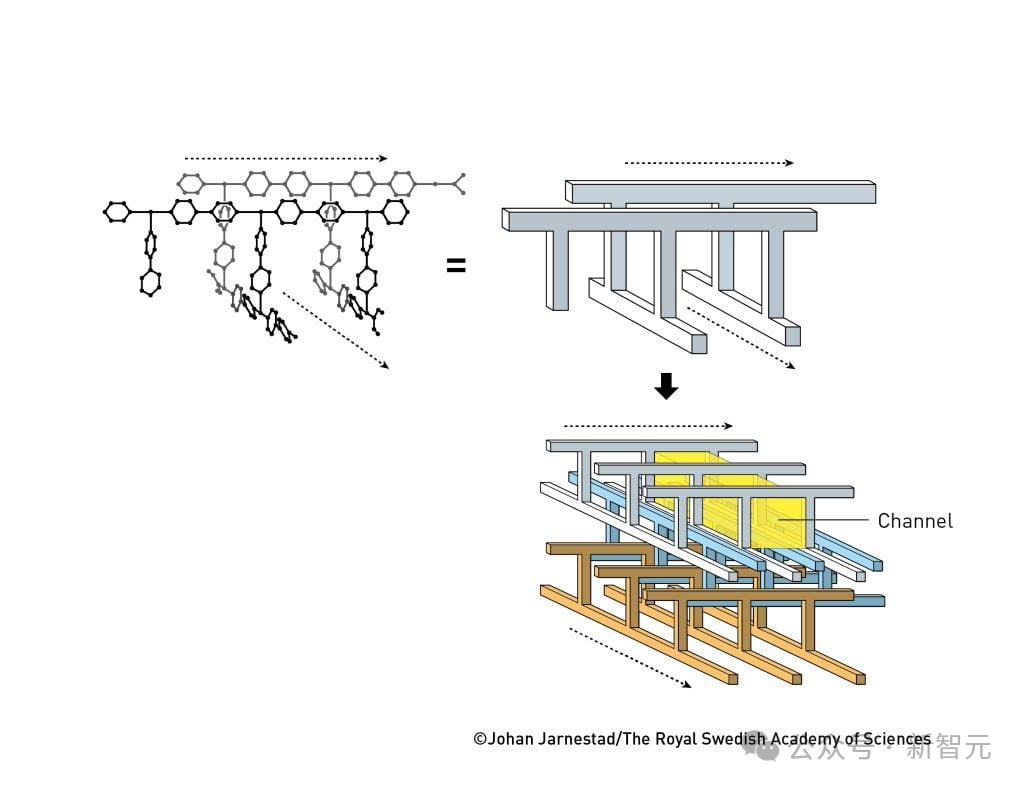 =

Channel

©Johan Jarnestad/The Royal Swedish Academy of Sciences

公众号 · 新智元